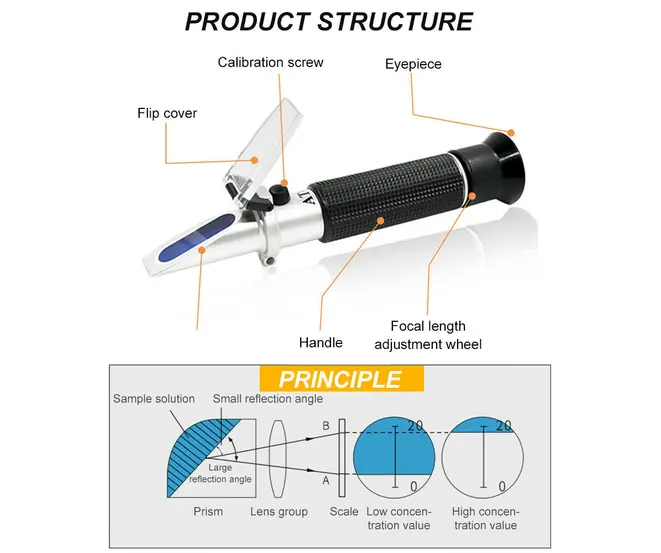 PRODUCT STRUCTURE

Calibration screw

Eyepiece

Flip cover

ATC

Handle

Focal length adjustment wheel

PRINCIPLE

Sample solution

Small reflection angle

Large reflection angle

B

A

20

0

20

0

Prism

Lens group

Scale

Low concentration value

High concentration value