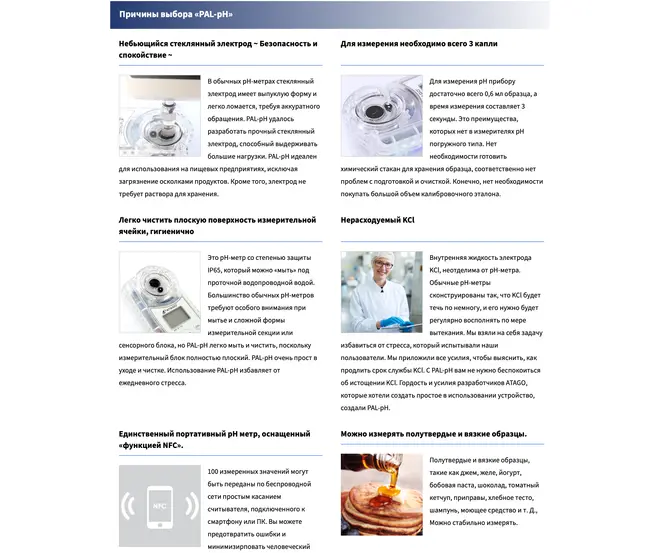 Причины выбора «PAL-pH»

Небьющийся стеклянный электрод ~ Безопасность и спокойствие ~

В обычных pH-метрах стеклянный электрод имеет выпуклую форму и легко ломается, требуя аккуратного обращения. PAL-pH удалось разработать прочный стеклянный электрод, способный выдерживать большие нагрузки. PAL-pH идеален для использования на пищевых предприятиях, исключая загрязнение осколками продуктов. Кроме того, электрод не требует раствора для хранения.

Легко чистить плоскую поверхность измерительной ячейки, гигиенично

Это pH-метр со степенью защиты IP65, который можно «мыть» под проточной водопроводной водой. Большинство обычных pH-метров требуют особого внимания при мытье и сложной формы измерительной секции или сенсорного блока, но PAL-pH легко мыть и чистить, поскольку измерительный блок полностью плоский. PAL-pH очень прост в уходе и чистке. Использование PAL-pH избавляет от ежедневного стресса.

Единственный портативный pH метр, оснащенный «функцией NFC».

NFC

100 измеренных значений могут быть переданы по беспроводной сети простым касанием считывателя, подключенного к смартфону или ПК. Вы можете предотвратить ошибки и минимизировать человеческий

Для измерения необходимо всего 3 капли

Для измерения pH прибору достаточно всего 0,6 мл образца, а время измерения составляет 3 секунды. Это преимущества, которых нет в измерителях pH погружного типа. Нет необходимости готовить химический стакан для хранения образца, соответственно нет проблем с подготовкой и очисткой. Конечно, нет необходимости покупать большой объем калибровочного эталона.

Нерасходуемый KCl

Внутренняя жидкость электрода KCl, неотделима от pH-метра. Обычные pH-метры сконструированы так, что KCl будет течь по немногу, и его нужно будет регулярно восполнять по мере вытекания. Мы взяли на себя задачу избавиться от стресса, который испытывали наши пользователи. Мы приложили все усилия, чтобы выяснить, как продлить срок службы KCl. С PAL-pH вам не нужно беспокоиться об истощении KCl. Гордость и усилия разработчиков ATAGO, которые хотели создать простое в использовании устройство, создали PAL-pH.

Можно измерять полутвердые и вязкие образцы.

Полутвердые и вязкие образцы, такие как джем, желе, йогурт, бобовая паста, шоколад, томатный кетчуп, приправы, хлебное тесто, шампунь, моющее средство и т. Д., Можно стабильно измерять.