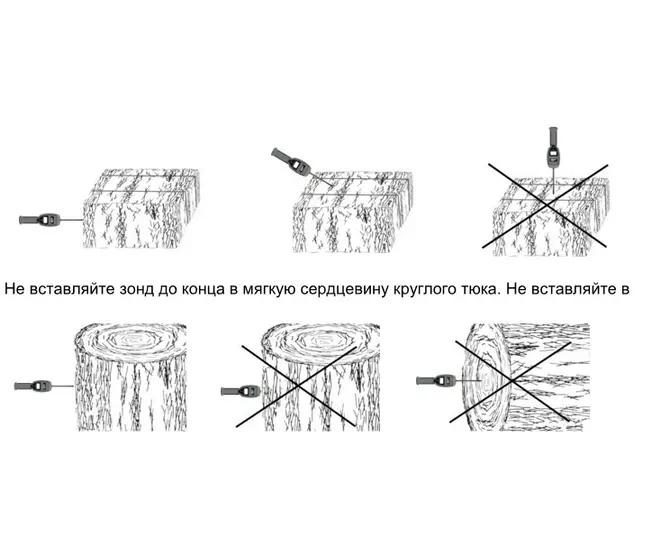 Не вставляйте зонд до конца в мягкую сердцевину круглого тюка. Не вставляйте в